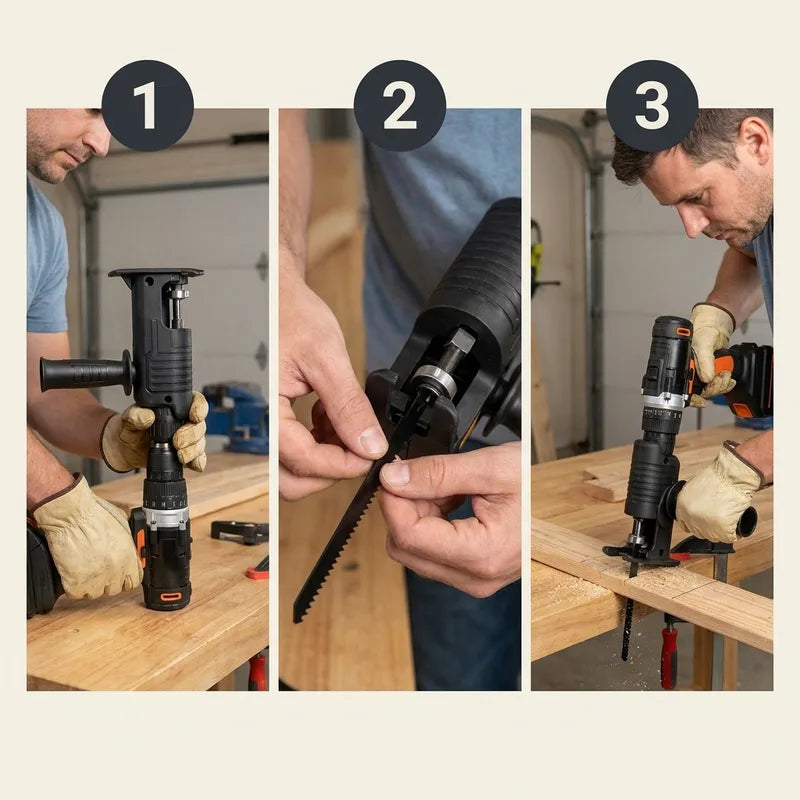 1

2

3