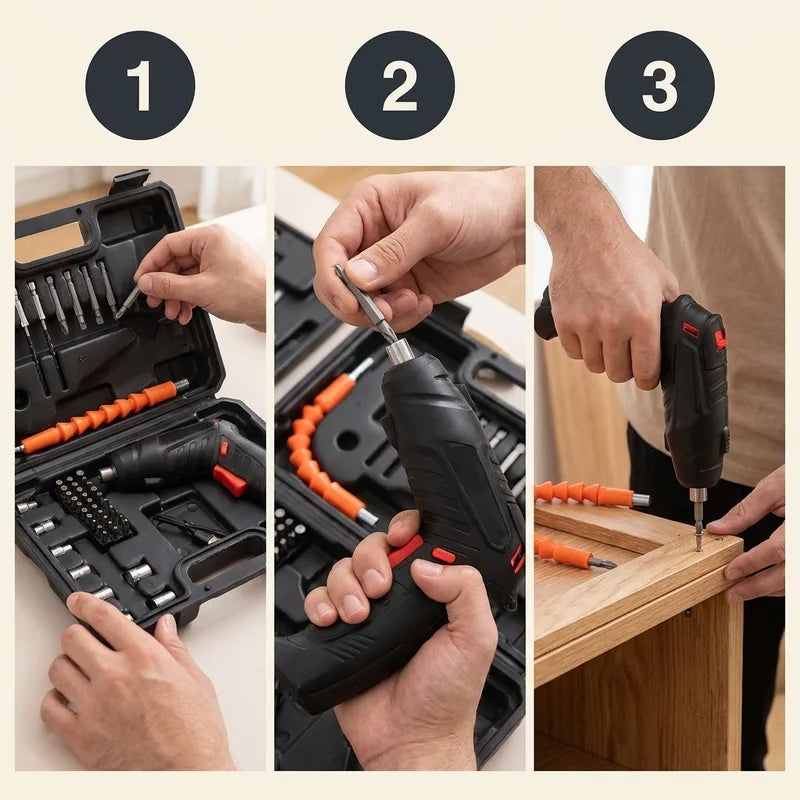 1

2

3